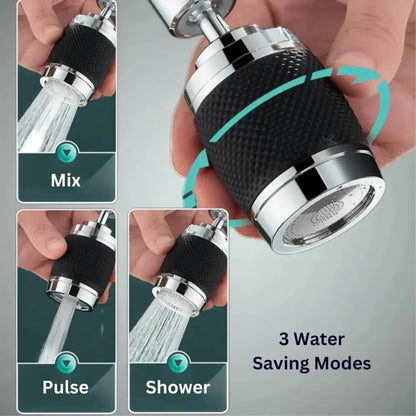 Mix

Pulse

Shower

3 Water Saving Modes