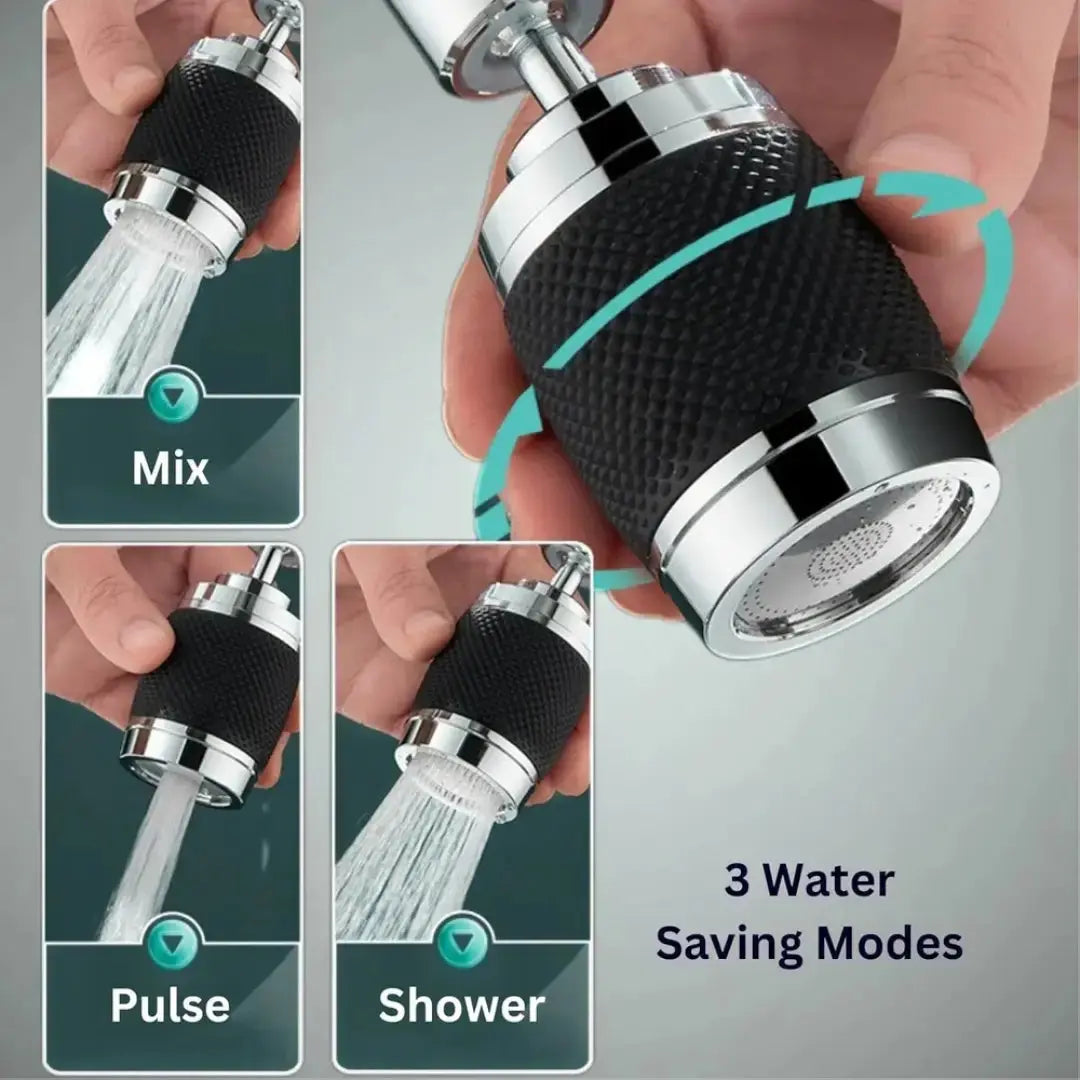 Mix

Pulse

Shower

3 Water Saving Modes