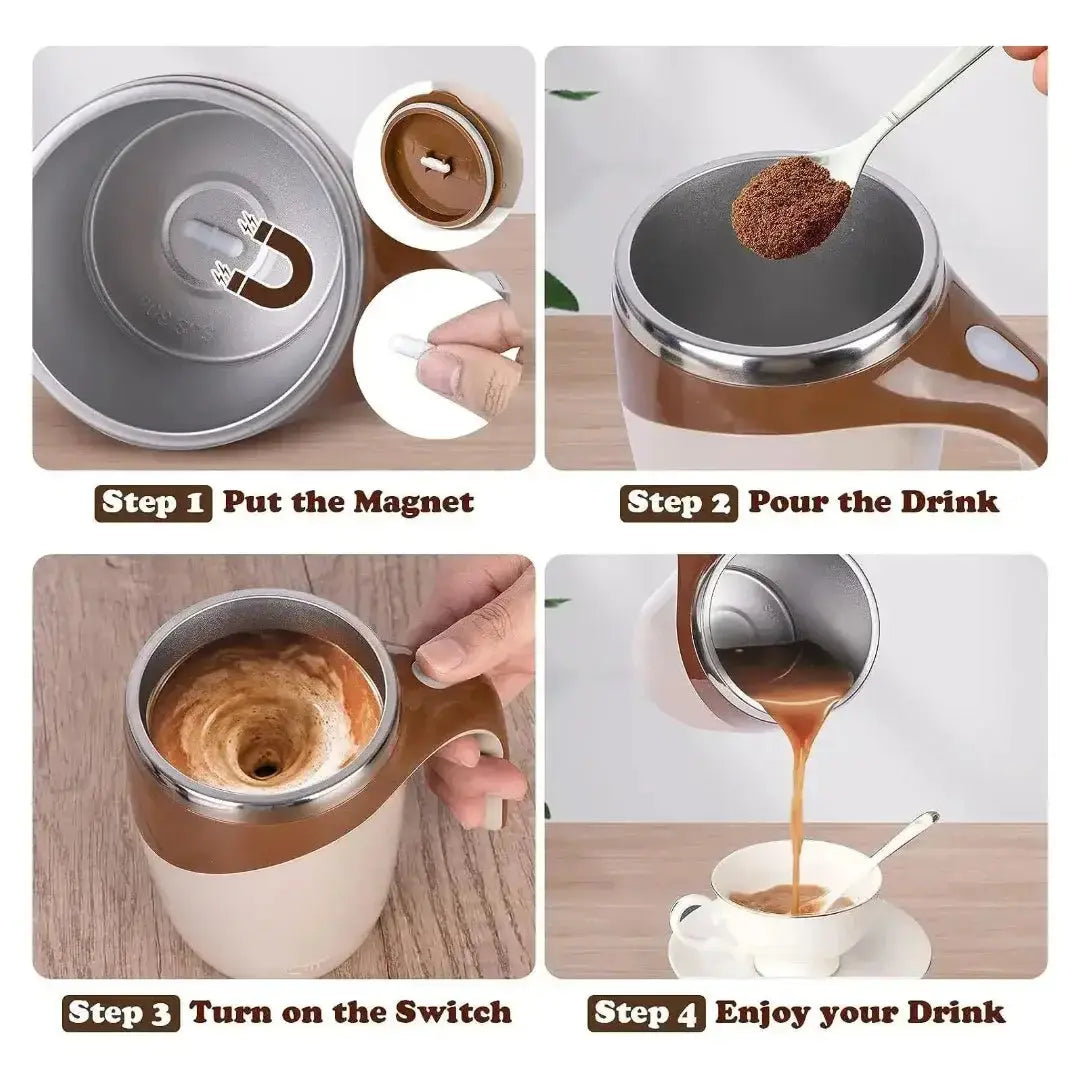 Step 1 Put the Magnet

Step 2 Pour the Drink

Step 3 Turn on the Switch

Step 4 Enjoy your Drink