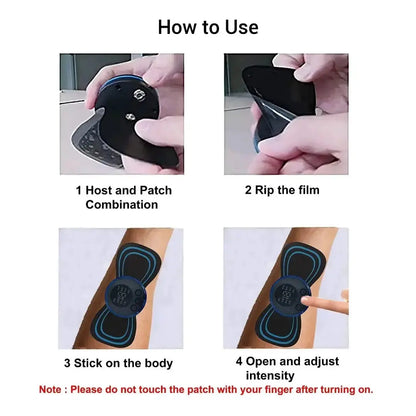 How to Use

1 Host and Patch Combination

2 Rip the film

3 Stick on the body

4 Open and adjust intensity

Note : Please do not touch the patch with your finger after turning on.