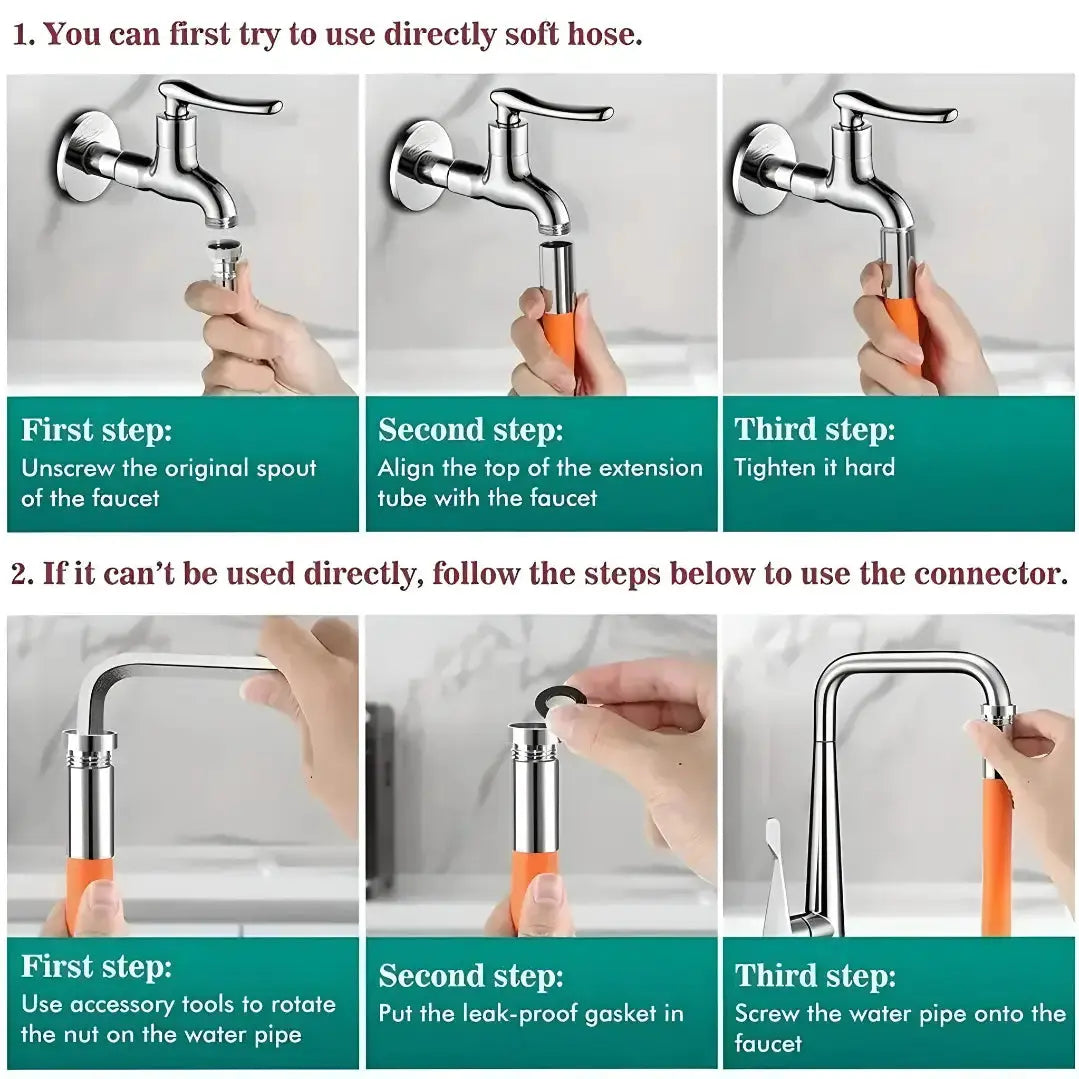 1. You can first try to use directly soft hose.

First step:
Unscrew the original spout of the faucet

Second step:
Align the top of the extension tube with the faucet

Third step:
Tighten it hard

2. If it can't be used directly, follow the steps below to use the connector.

First step:
Use accessory tools to rotate the nut on the water pipe

Second step:
Put the leak-proof gasket in

Third step:
Screw the water pipe onto the faucet