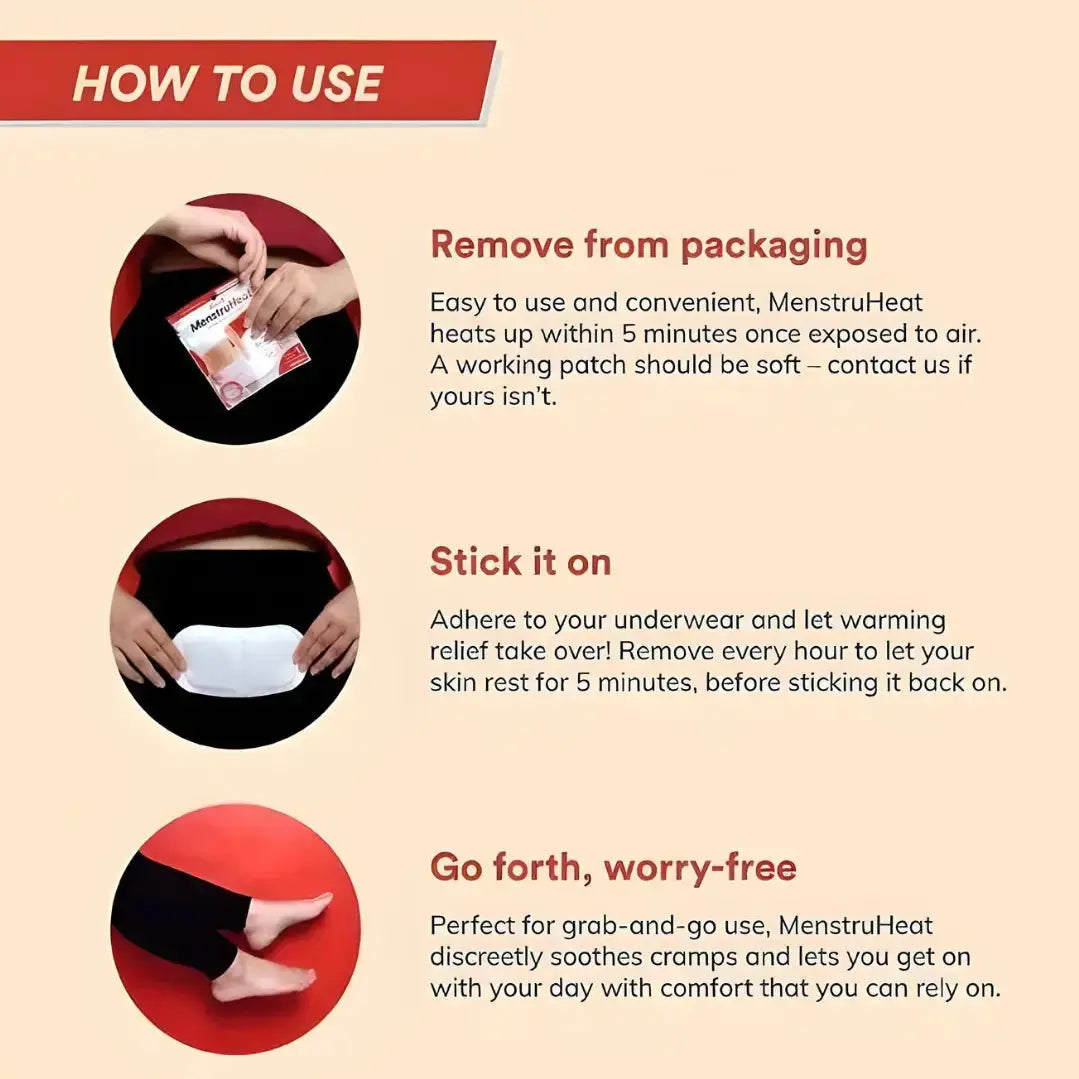 HOW TO USE

MenstruHeat

Remove from packaging

Easy to use and convenient, MenstruHeat heats up within 5 minutes once exposed to air. A working patch should be soft – contact us if yours isn't.

Stick it on

Adhere to your underwear and let warming relief take over! Remove every hour to let your skin rest for 5 minutes, before sticking it back on.

Go forth, worry-free

Perfect for grab-and-go use, MenstruHeat discreetly soothes cramps and lets you get on with your day with comfort that you can rely on.